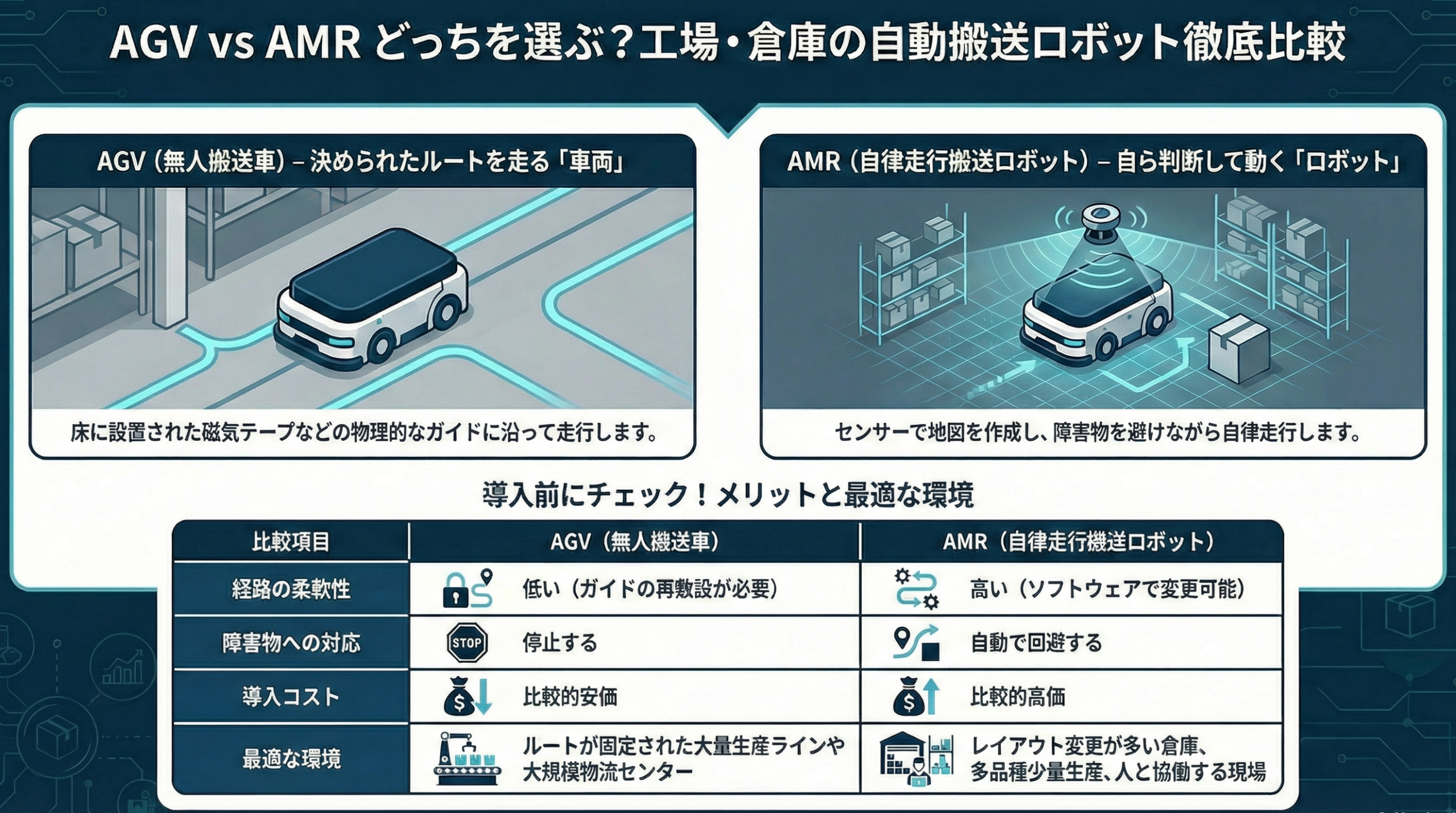 AGV vs AMR どっちを選ぶ？工場・倉庫の自動搬送ロボット徹底比較

AGV（無人搬送車）– 決められたルートを走る「車両」

床に設置された磁気テープなどの物理的なガイドに沿って走行します。

AMR（自律走行搬送ロボット）– 自ら判断して動く「ロボット」

センサーで地図を作成し、障害物を避けながら自律走行します。

導入前にチェック！メリットと最適な環境

| 比較項目 | AGV（無人機送車） | AMR（自律走行機送ロボット） |
|---|---|---|
| 経路の柔軟性 | 低い（ガイドの再敷設が必要） | 高い（ソフトウェアで変更可能） |
| 障害物への対応 | STOP 停止する | 自動で回避する |
| 導入コスト | 比較的安価 | 比較的高価 |
| 最適な環境 | ルートが固定された大量生産ラインや大規模物流センター | レイアウト変更が多い倉庫、多品種少量生産、人と協働する現場 |